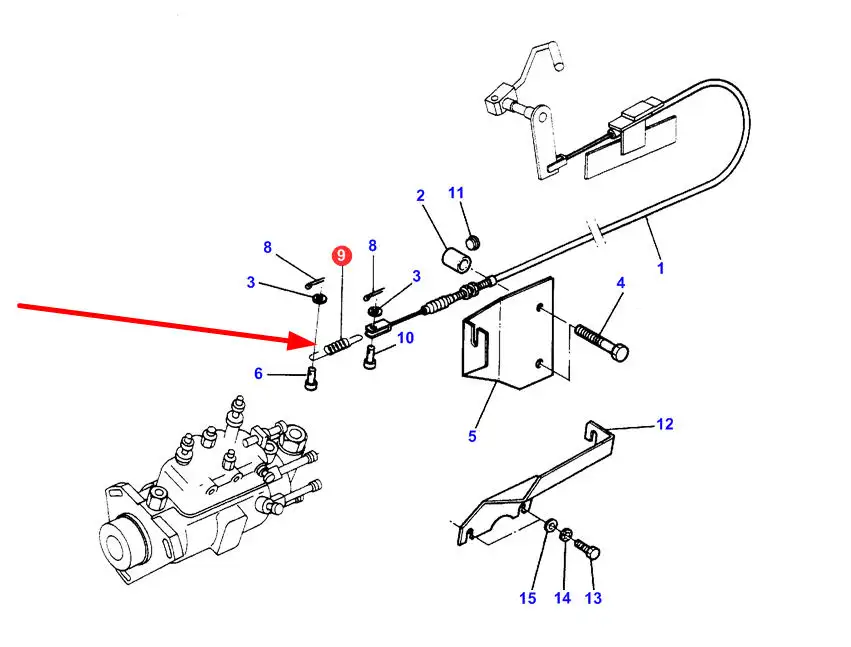 2
11
8
9
8
3
3
1
4
10
6
5
12
15
14
13