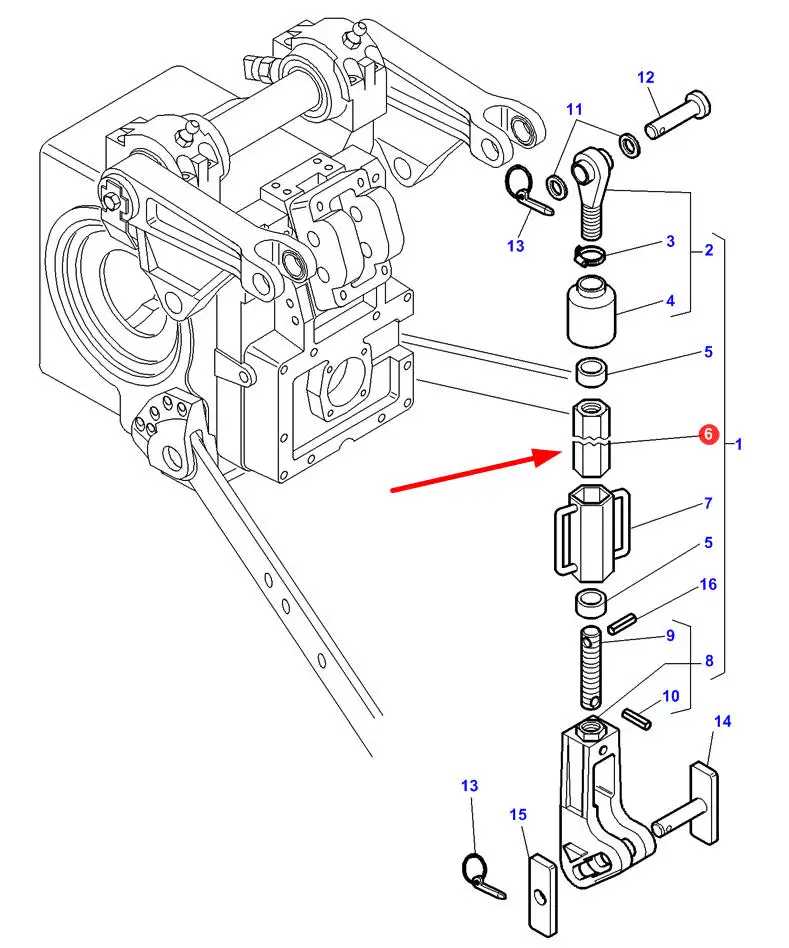 12
11
13
3
2
4
5
6
1
7
5
16
9
8
10
14
13
15