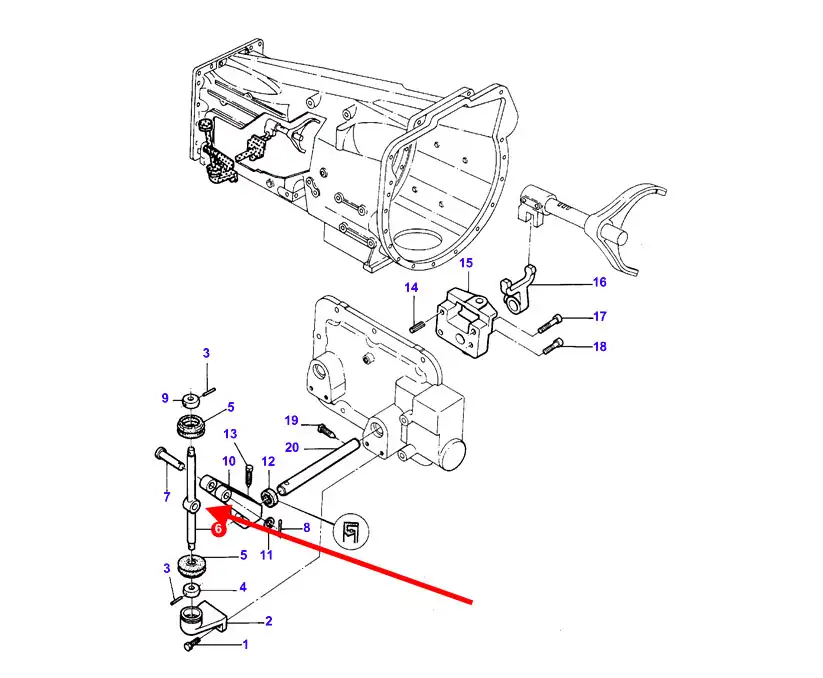 15
16
14
17
18
3
9
5
19
13
20
10
12
7
6
8
11
5
3
4
2
1