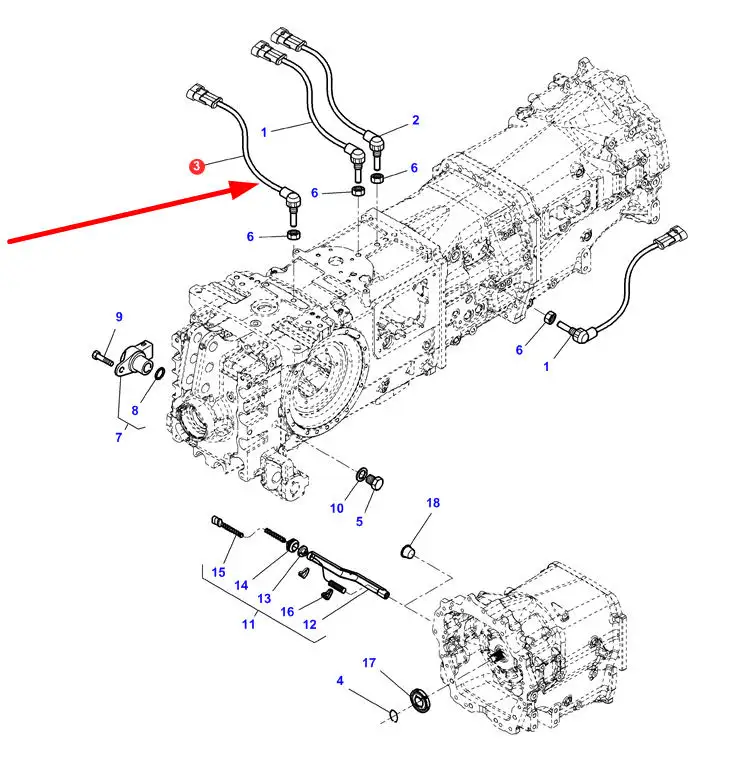 1
2
3
6
6
6
9
8
7
6
1
10
5
18
15
14
13
16
12
11
17
4