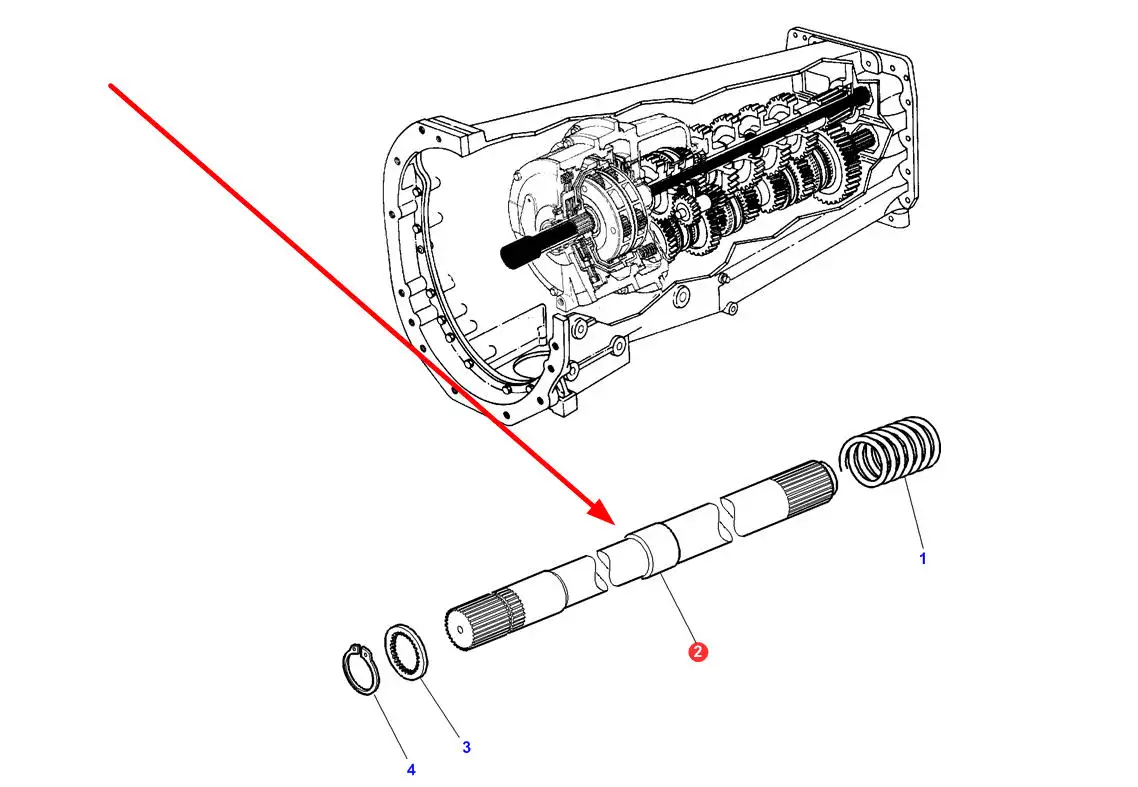 1
2
3
4