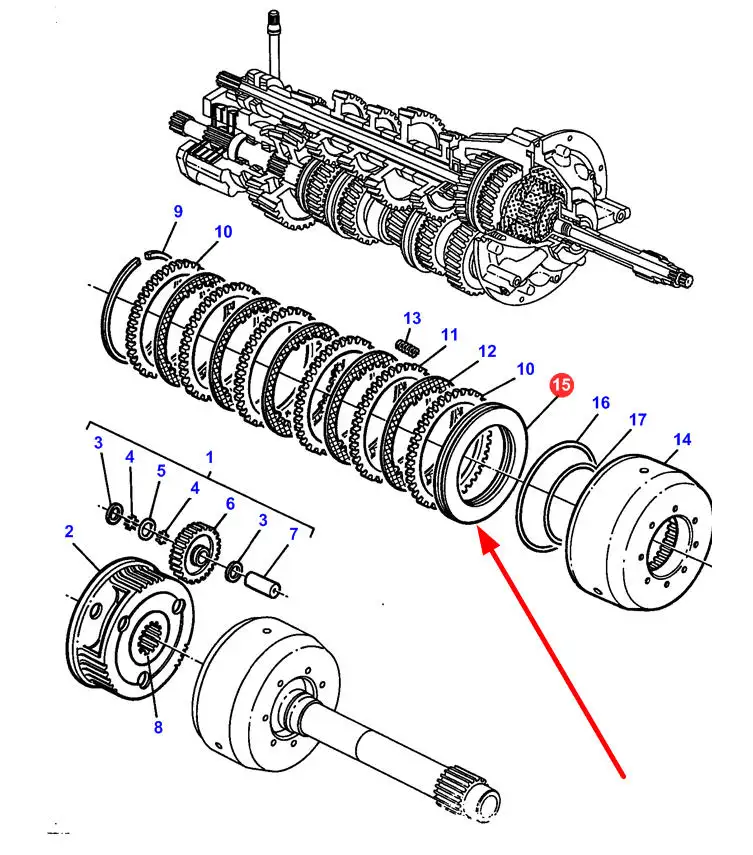 9
10
13
11
12
10
15
16
17
14
3
4
5
4
1
6
3
7
2
8