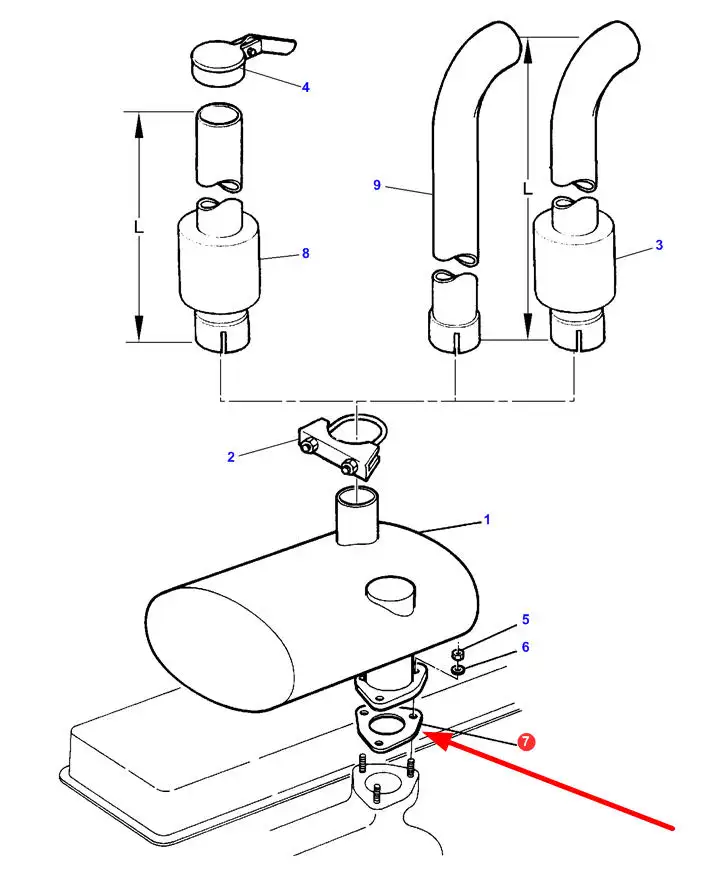 4
L
8
9
L
3
2
1
5
6
7