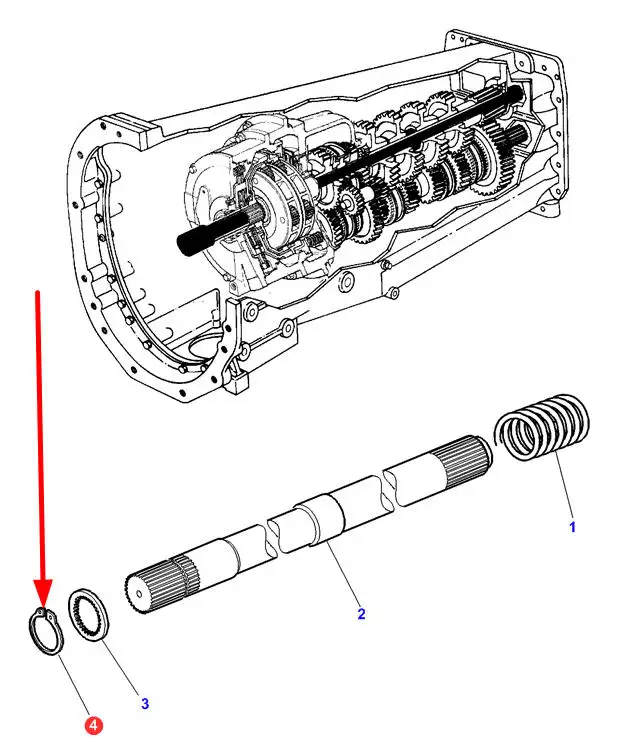 1
2
3
4