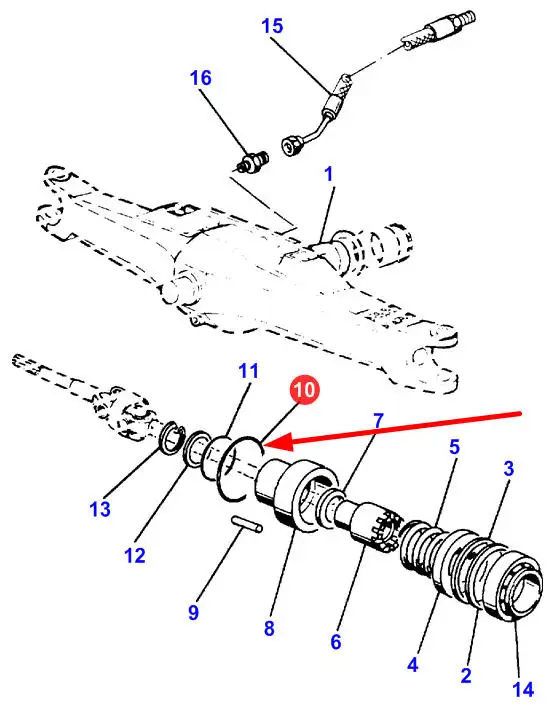 15
16
1
11
10
7
5
3
13
12
9
8
6
4
2
14