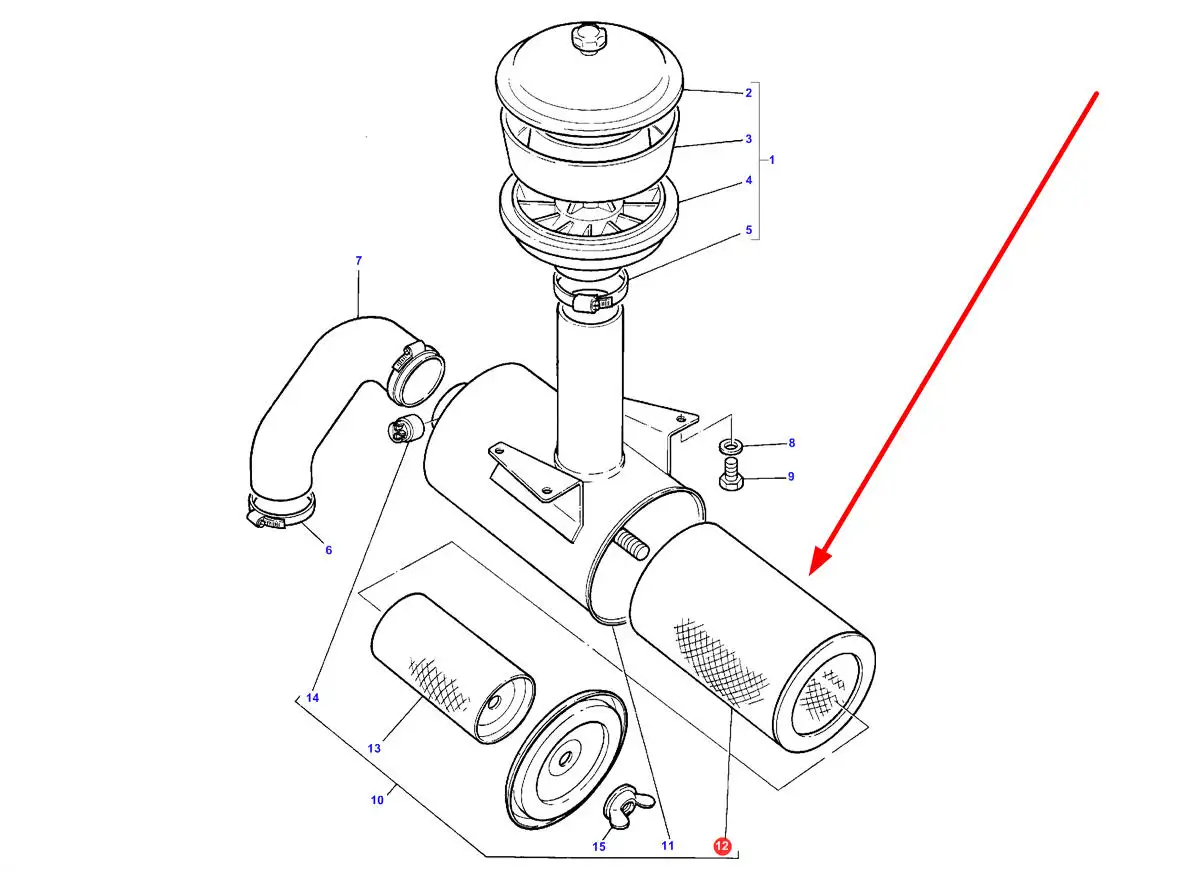 2
3
1
4
5
7
8
9
6
14
13
10
15
11
12