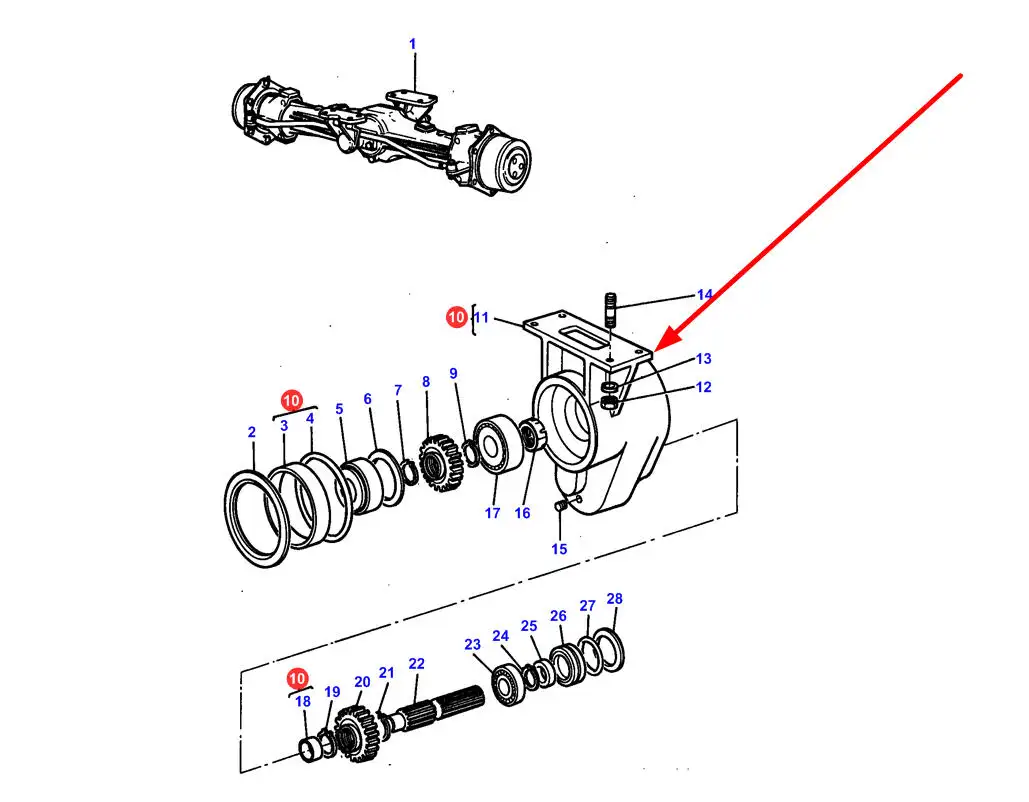 1

10 11

14

13

12

10

2 3 4 5 6 7 8 9

17 16

15

23 24 25 26 27 28

10

18 19 20 21 22