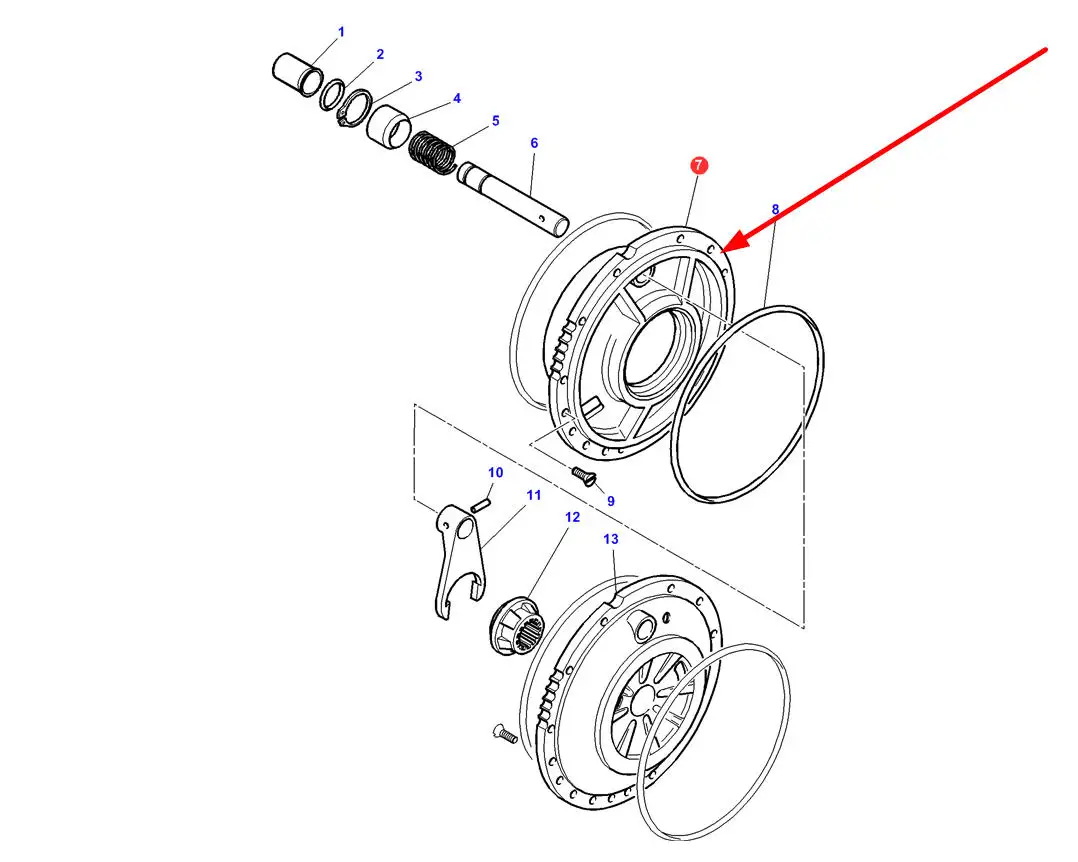 1
2
3
4
5
6
7
8
9
10
11
12
13