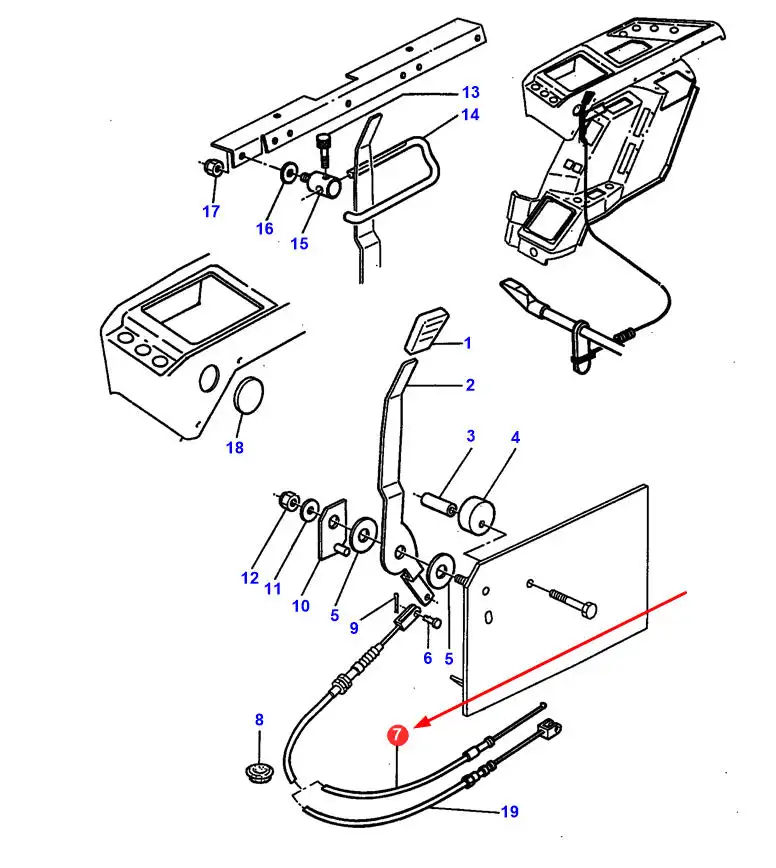 13
14
17
16
15
1
2
18
3
4
12
11
10
5
9
6
5
8
7
19