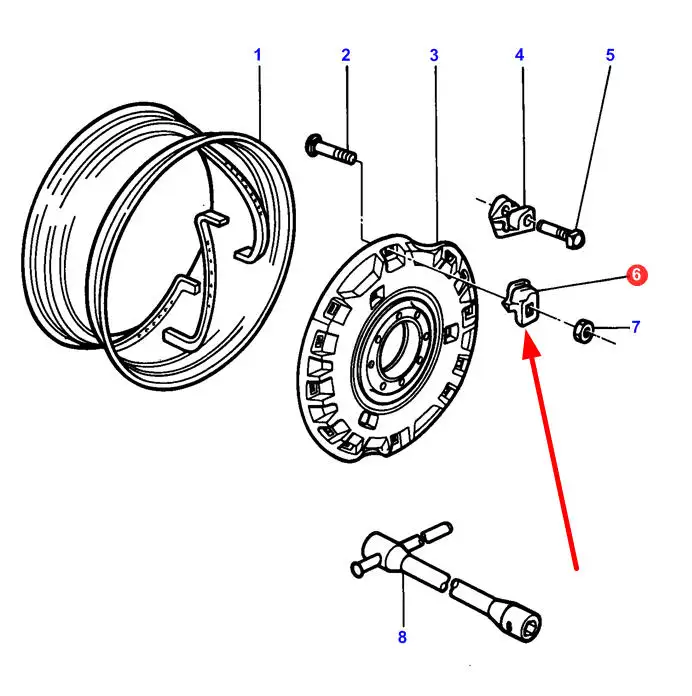 1
2
3
4
5
6
7
8