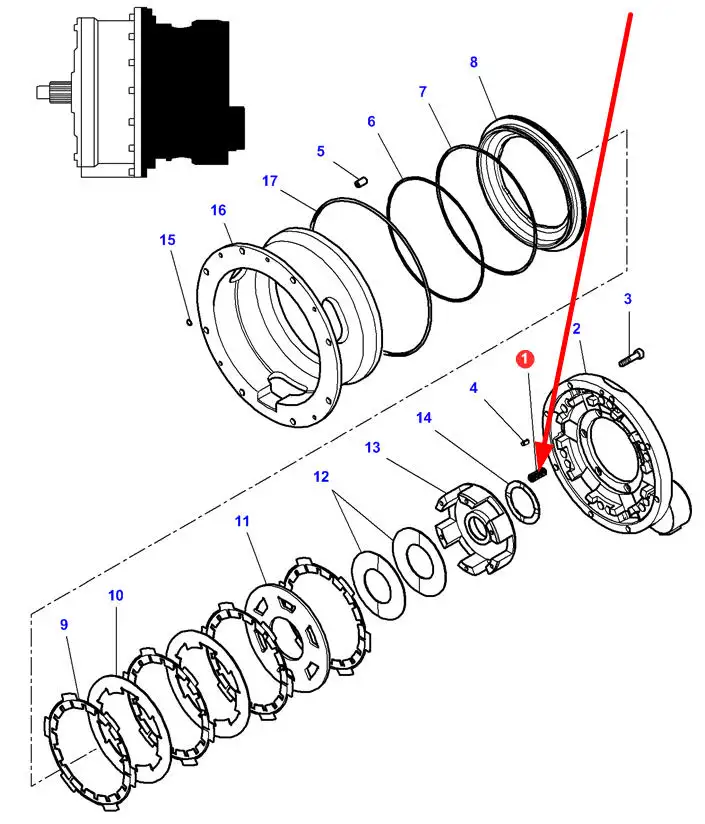 8
7
6
5
17
16
15
3
2
1
4
14
13
12
11
10
9