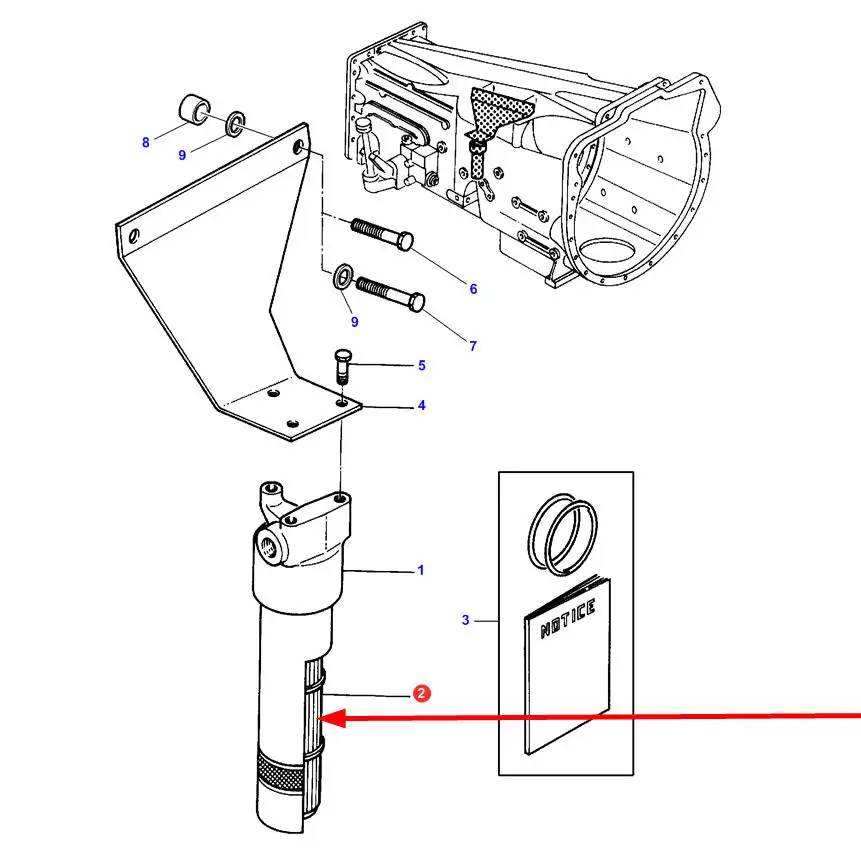 8
9
6
9
7
5
4
1
3
NOTICE
2