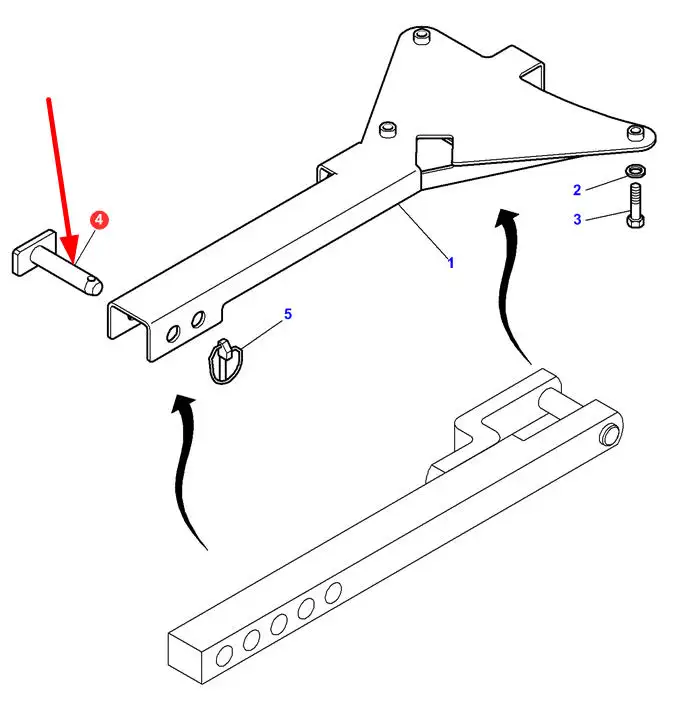 4
2
3
1
5