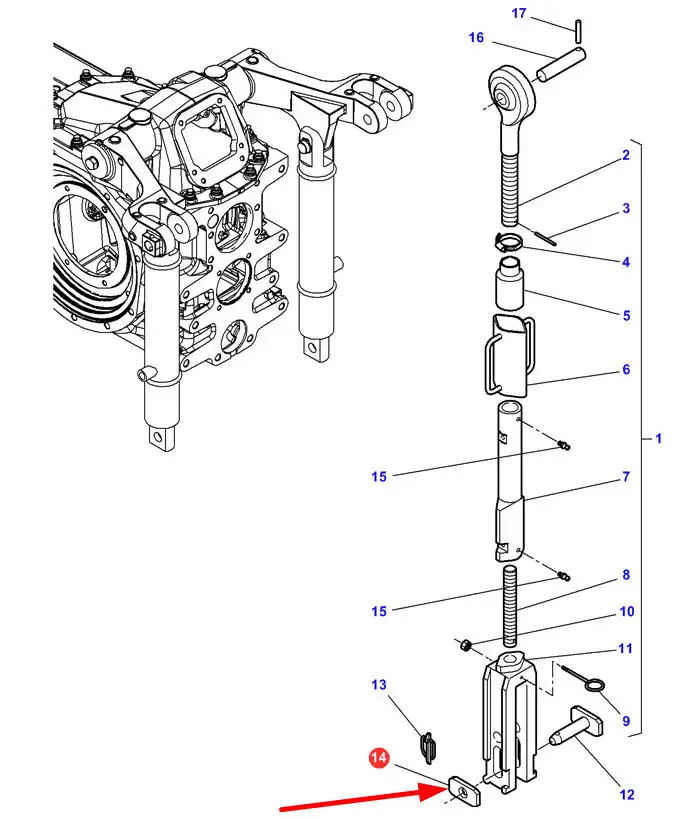 17
16
2
3
4
5
6
1
15
7
8
15
10
11
13
9
14
12