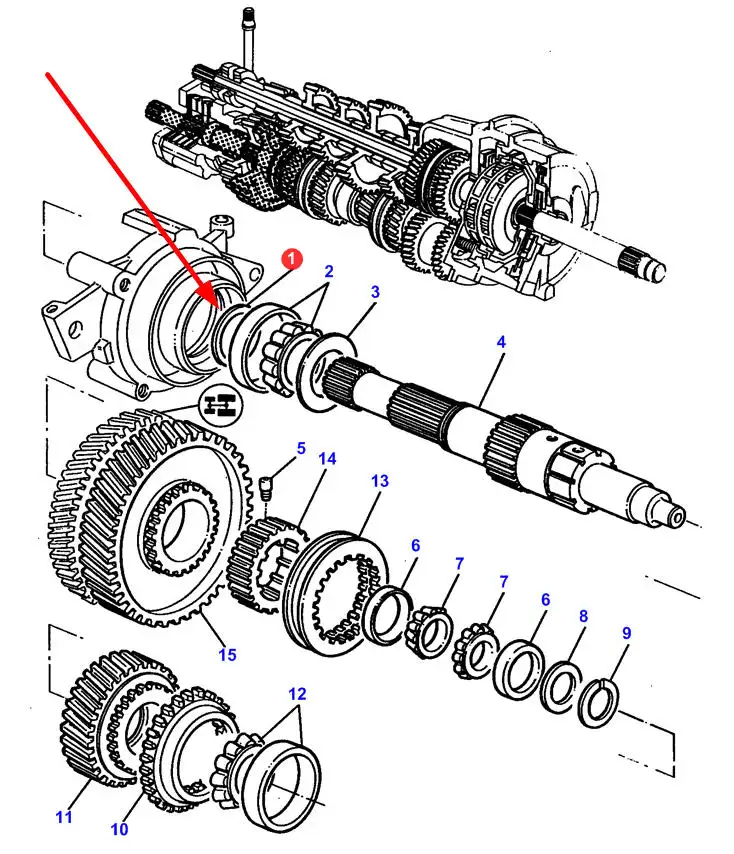 1
2
3
4
5
14
13
6
7
7
6
8
9
15
12
11
10