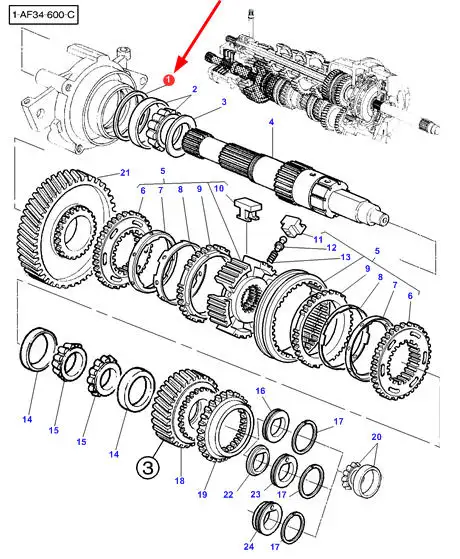 1-AF34-600-C

1
2
3
4
21
5
6
7
8
9
10
11
12
13
5
9
8
7
6
14
15
15
14
3
18
19
16
17
22
23
17
20
24
17