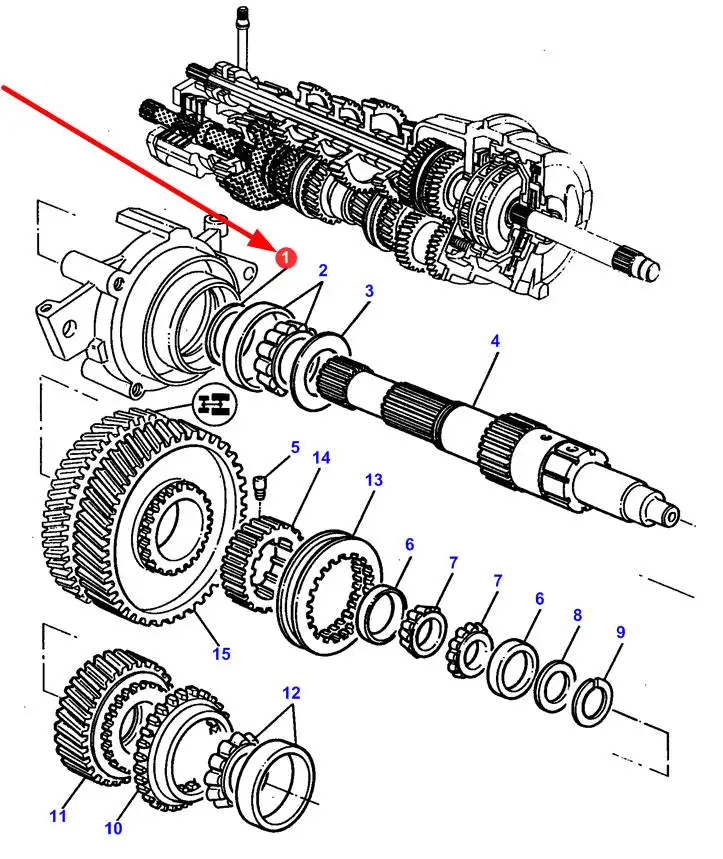 1
2
3
4
5
14
13
6
7
7
6
8
9
15
12
11
10