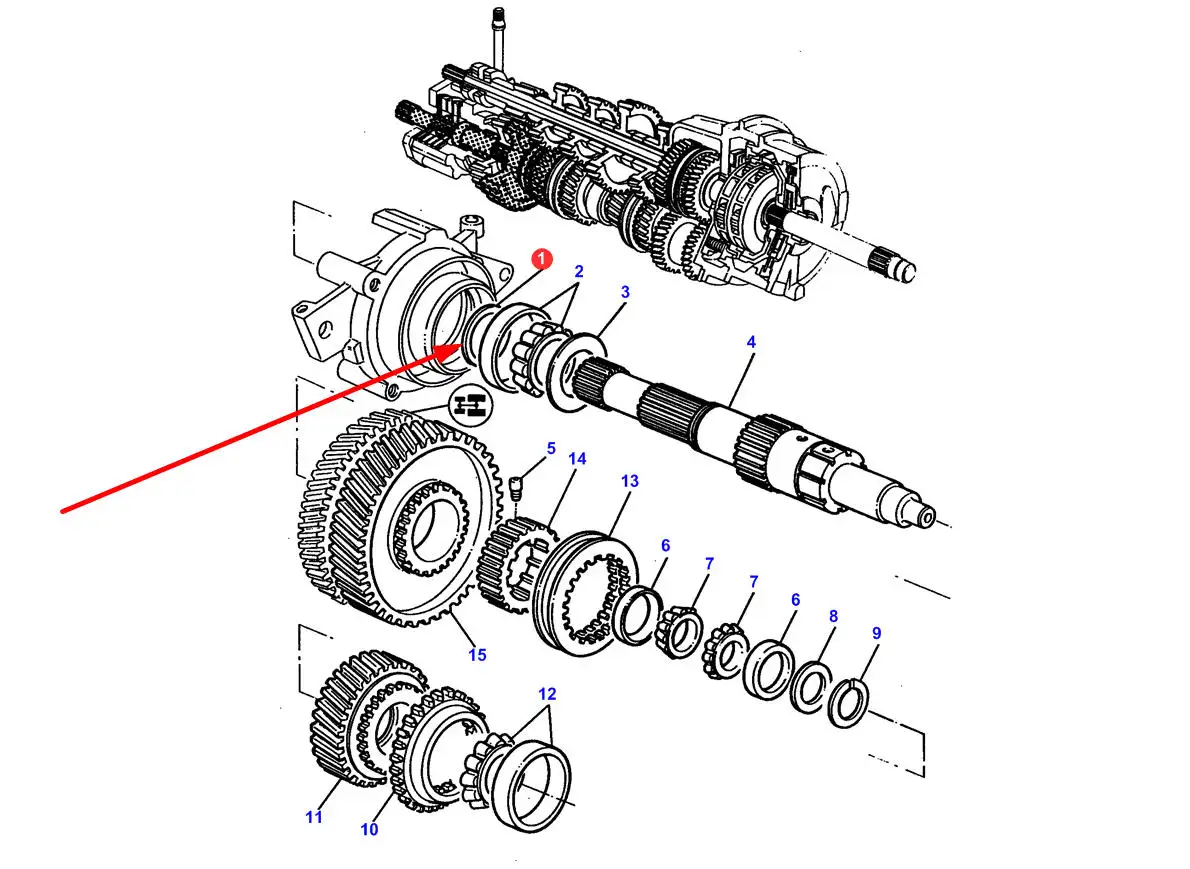 1
2
3
4
5
14
13
6
7
7
6
8
9
15
12
11
10