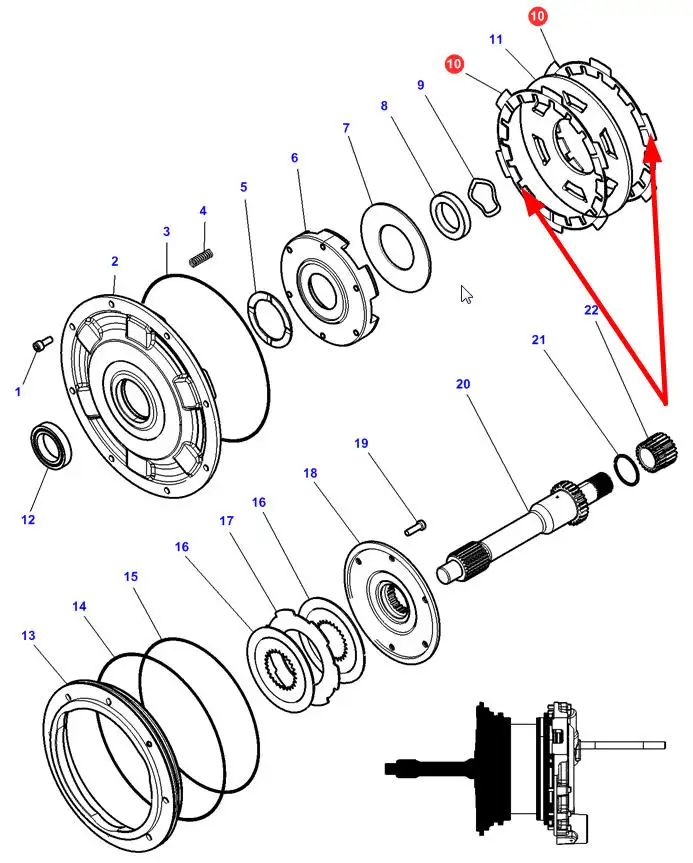 10
11
10
9
8
7
6
5
4
3
2
1
12
22
21
20
19
18
17
16
16
15
14
13