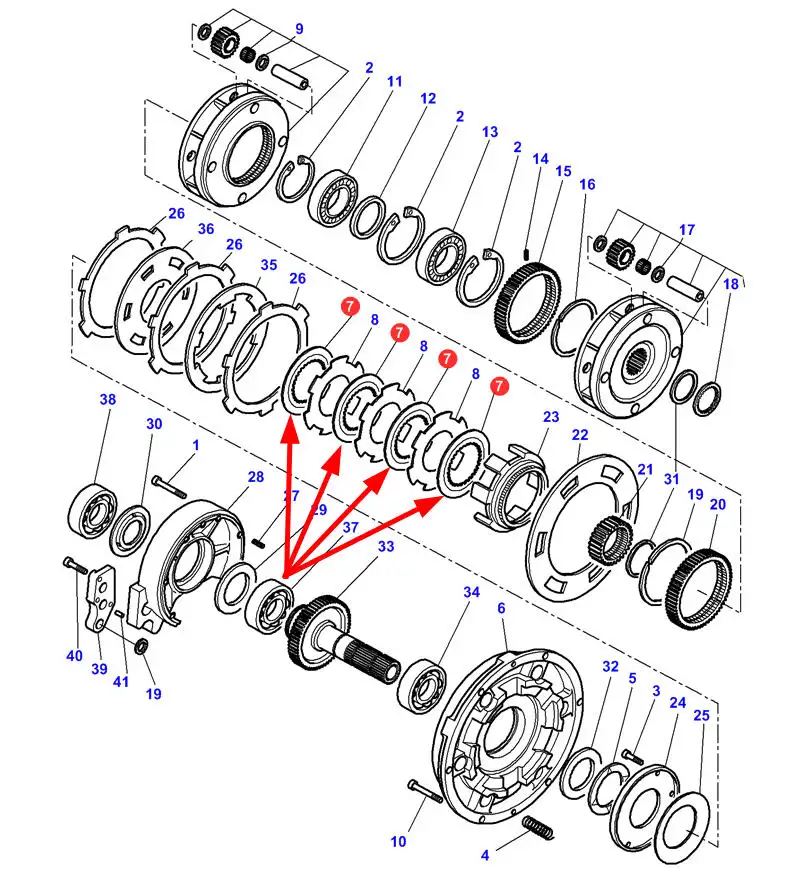 9
2
11
12
2
13
2
14
15
16
17
18
26
36
26
35
26
7
8
7
8
7
8
7
23
22
21
31
19
20
38
30
1
28
27
29
37
33
34
6
40
39
41
19
32
5
3
24
25
10
4