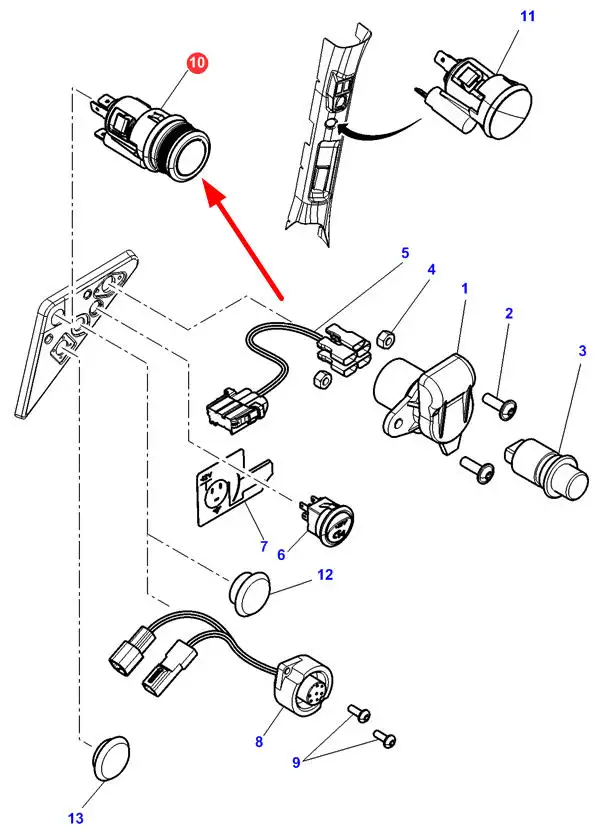 10
11
5
4
1
2
3
7
6
12
8
9
13