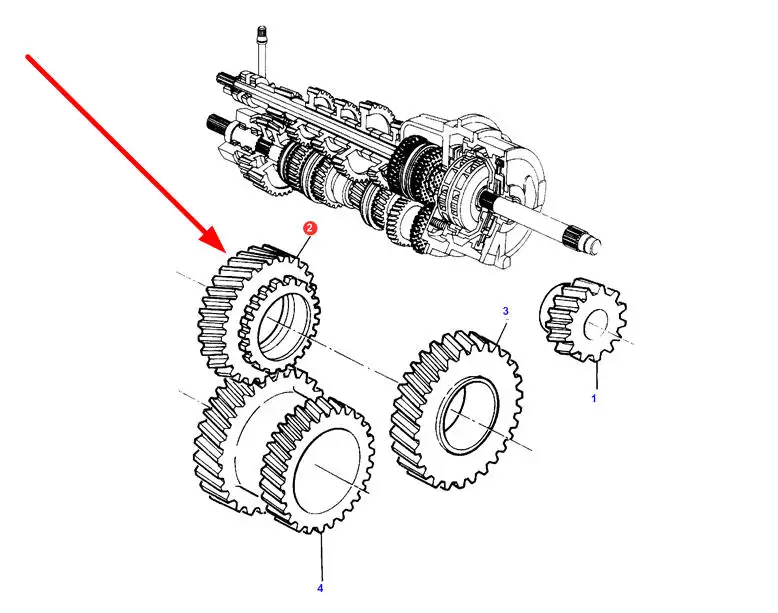 2
3
1
4