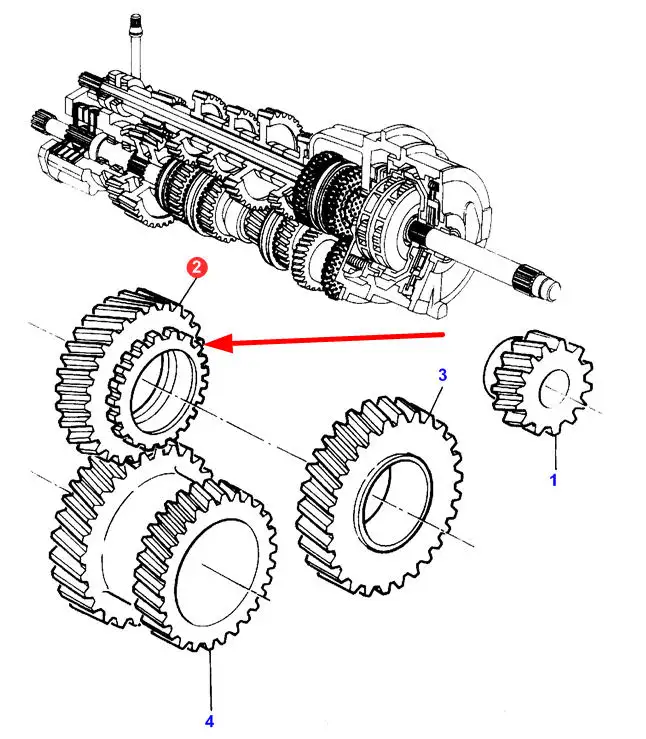 2
3
1
4