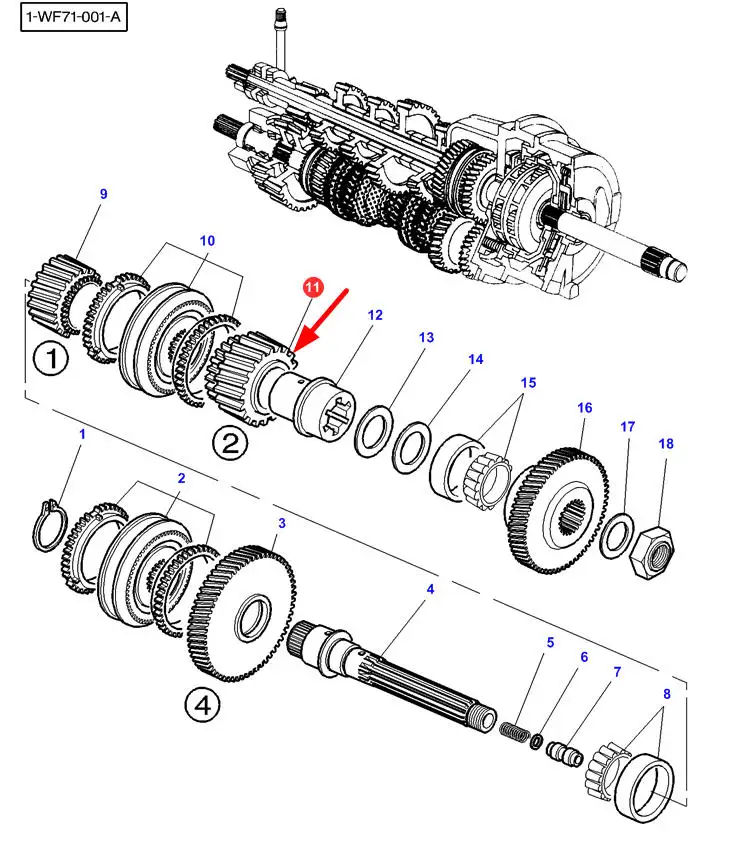 1-WF71-001-A

9

10

11

12

13

14

15

16

17

18

1

2

1

2

3

4

5

6

7

8

4