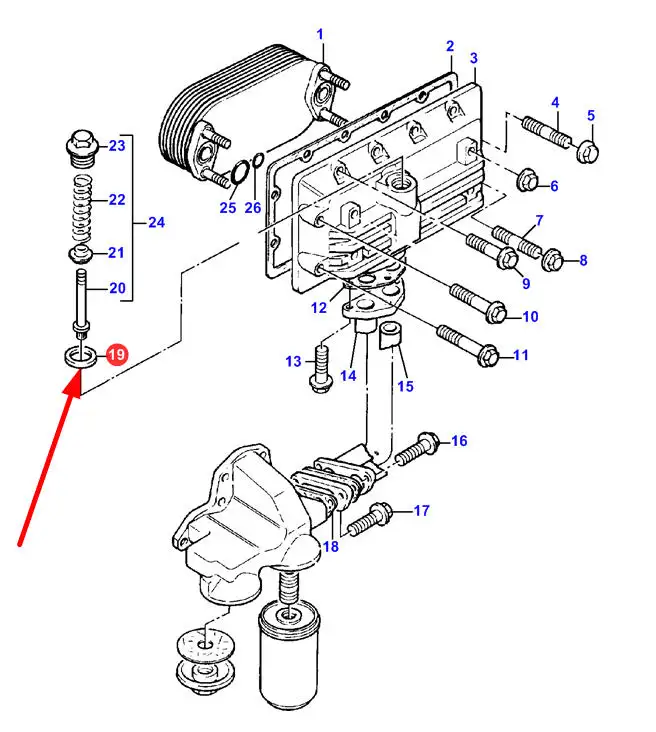 1
2
3
4
5
23
22
24
21
20
19
25
26
6
7
8
9
10
11
12
13
14
15
16
17
18