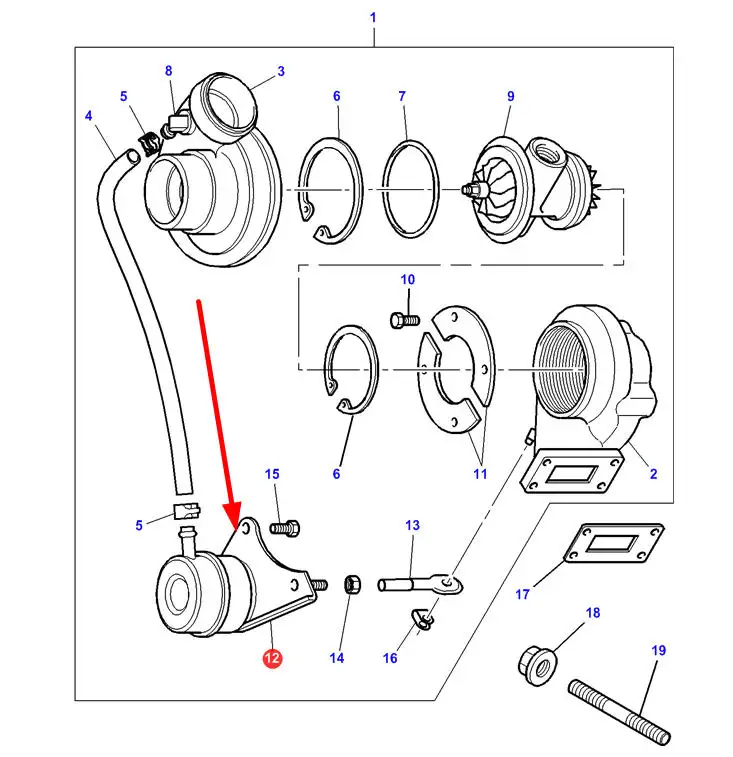 1
8
3
5
4
6
7
9
10
6
11
2
15
5
13
12
14
16
17
18
19