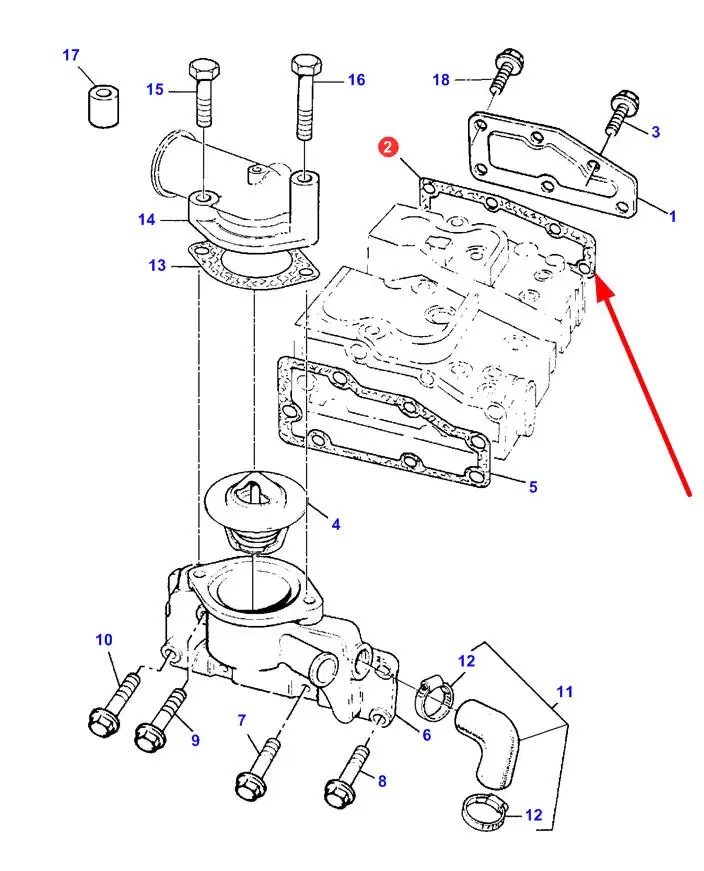 17
15
16
18
3
2
1
14
13
5
4
10
12
11
9
7
6
8
12