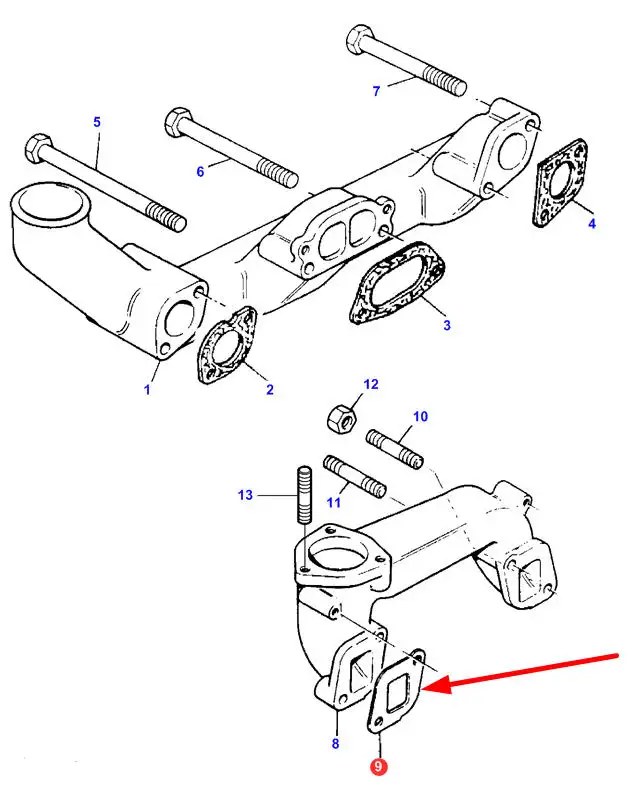 7
5
6
4
3
1
2
12
10
13
11
8
9