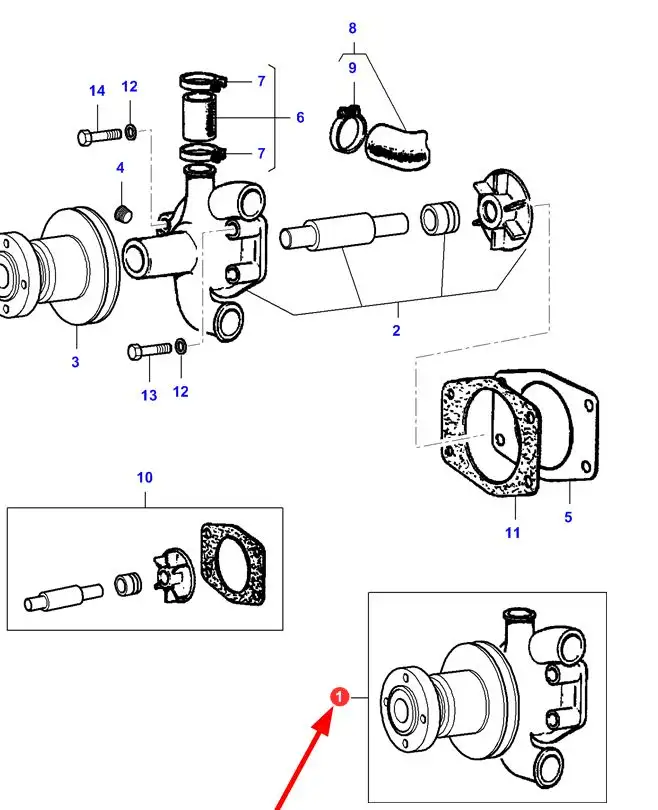 8
9
14
12
7
6
7
4
2
3
13
12
10
11
5
1