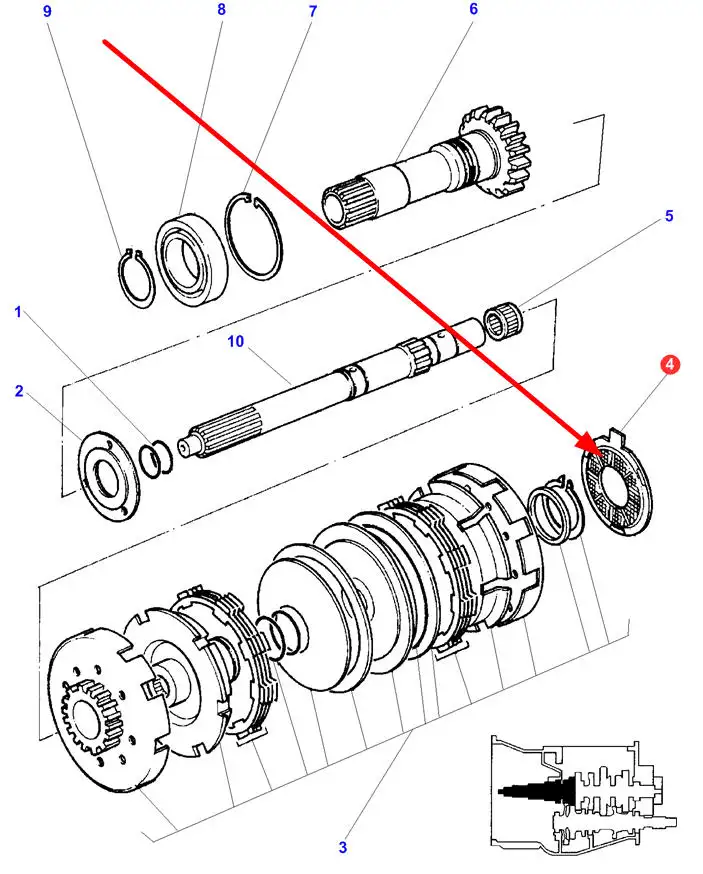 9
8
7
6
5
1
10
2
4
3