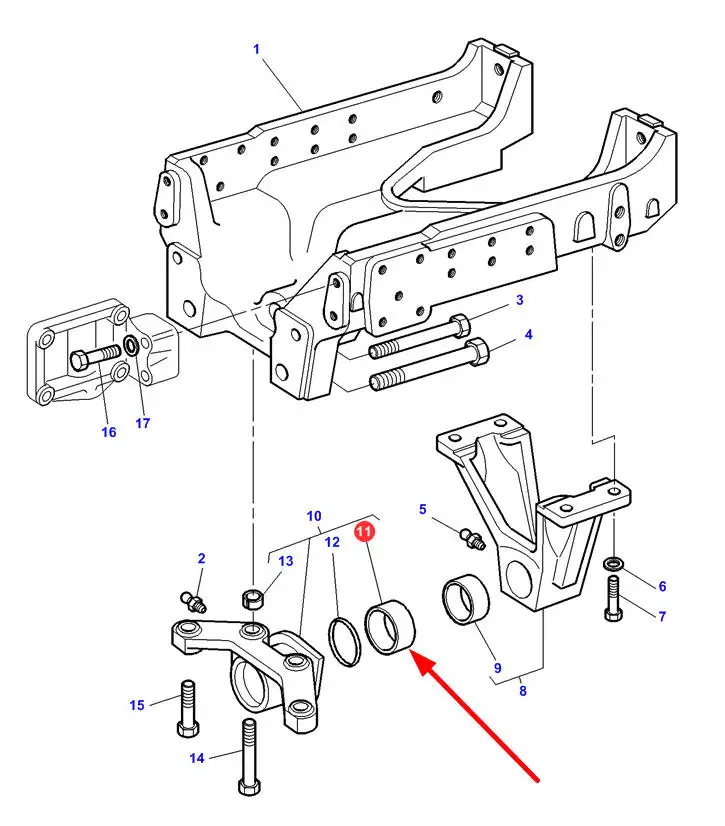 1
3
4
16
17
10
11
12
13
2
5
6
7
9
8
15
14