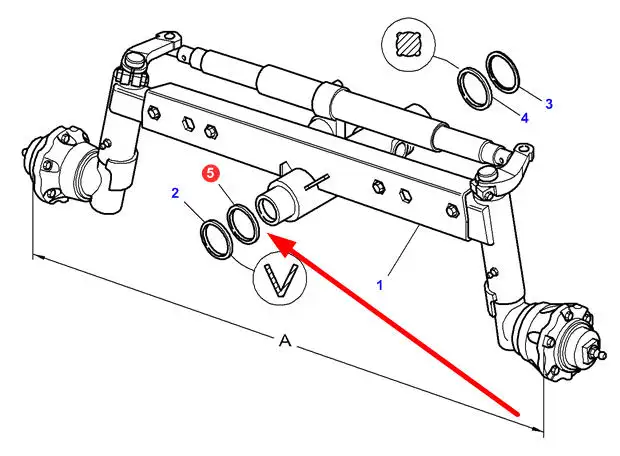 3
4
5
2
1
A