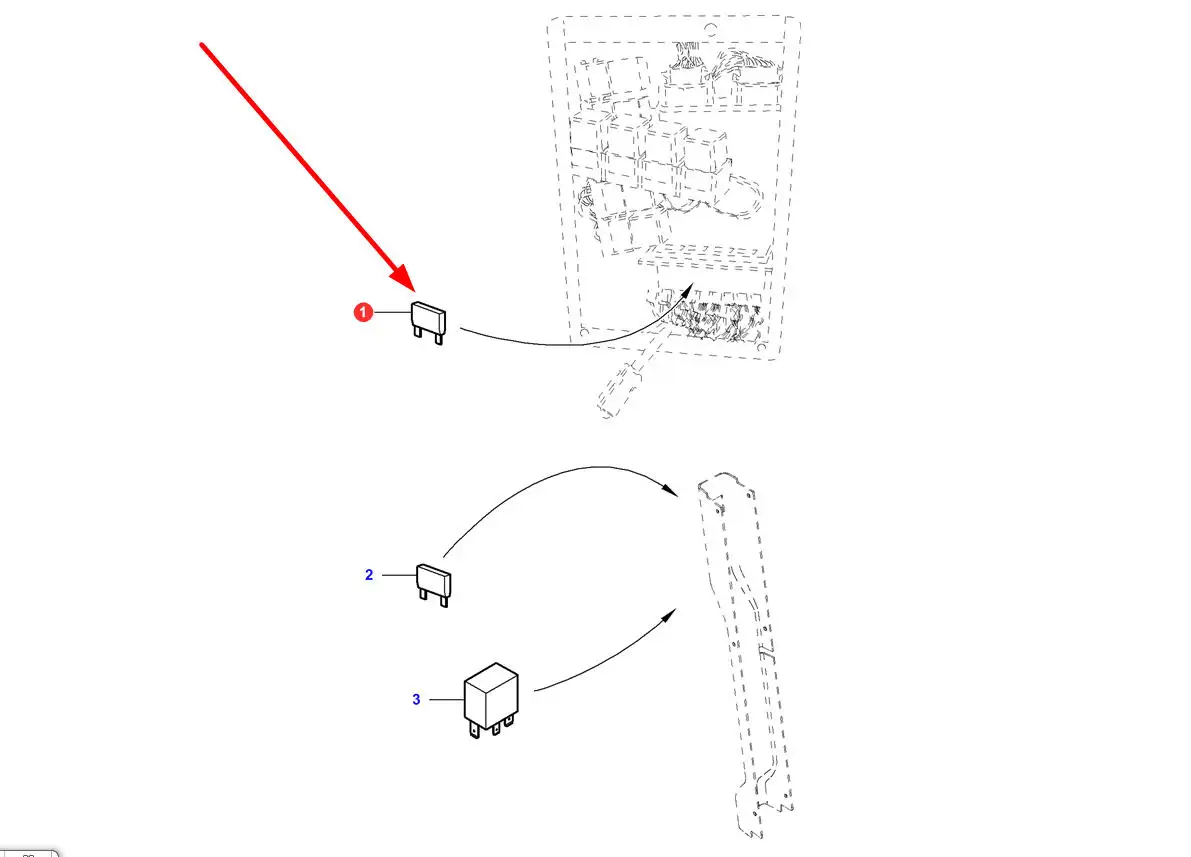 1

2

3