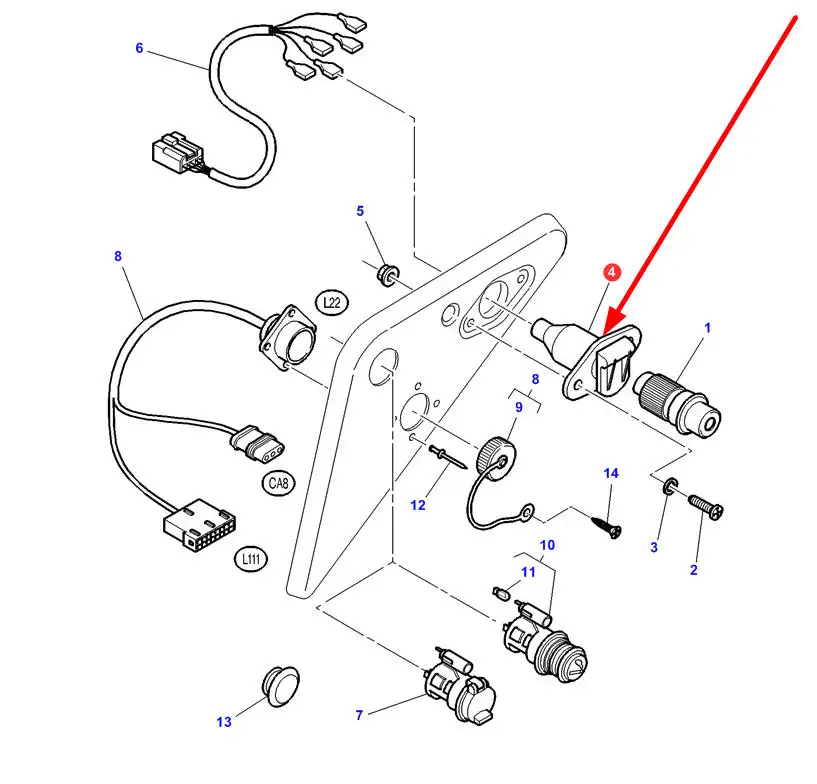 6
5
8
L22
4
1
8
9
CA8
12
14
3
2
L111
10
11
13
7