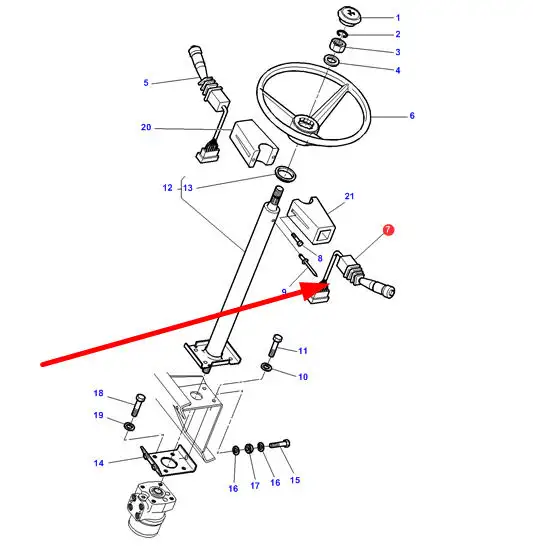 1
2
3
4
5
6
20
12
13
21
7
8
9
11
10
18
19
14
16
17
16
15