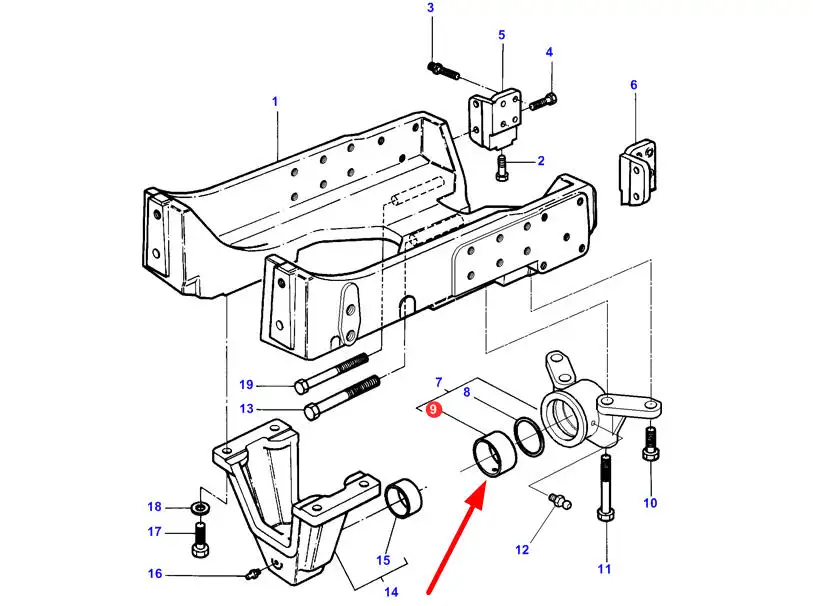 3
5
4
1
6
2
19
13
7
8
9
18
17
16
15
14
12
11
10