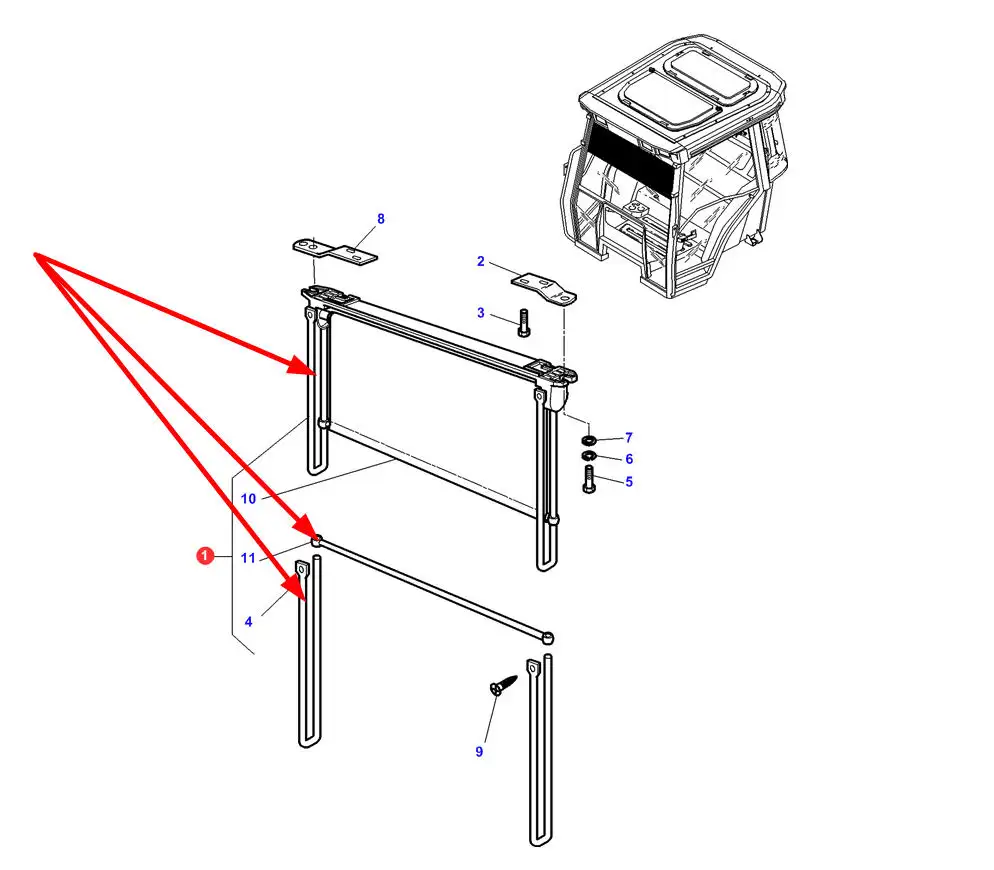 8
2
3
7
6
5
10
1
11
4
9