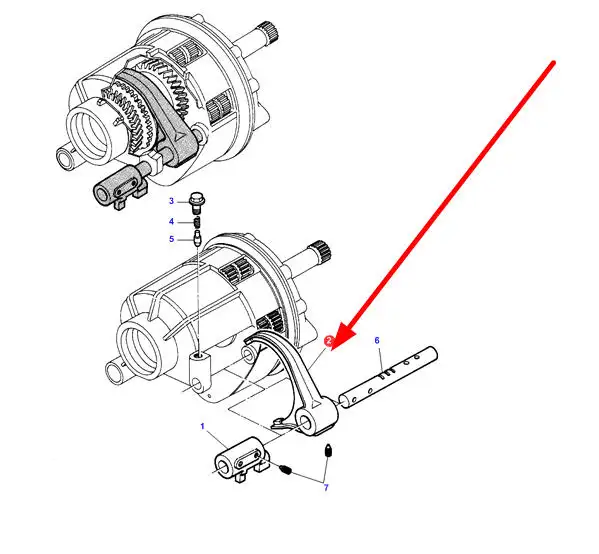 3
4
5
2
6
1
7