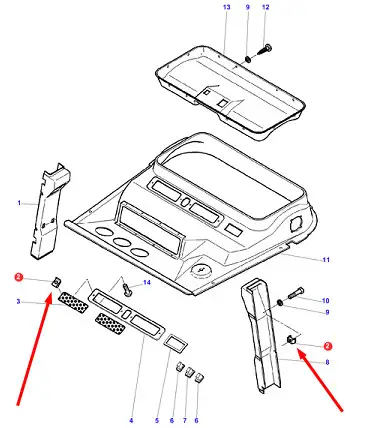 13
9
12
1
11
2
14
3
10
9
2
8
4
5
6
7
6