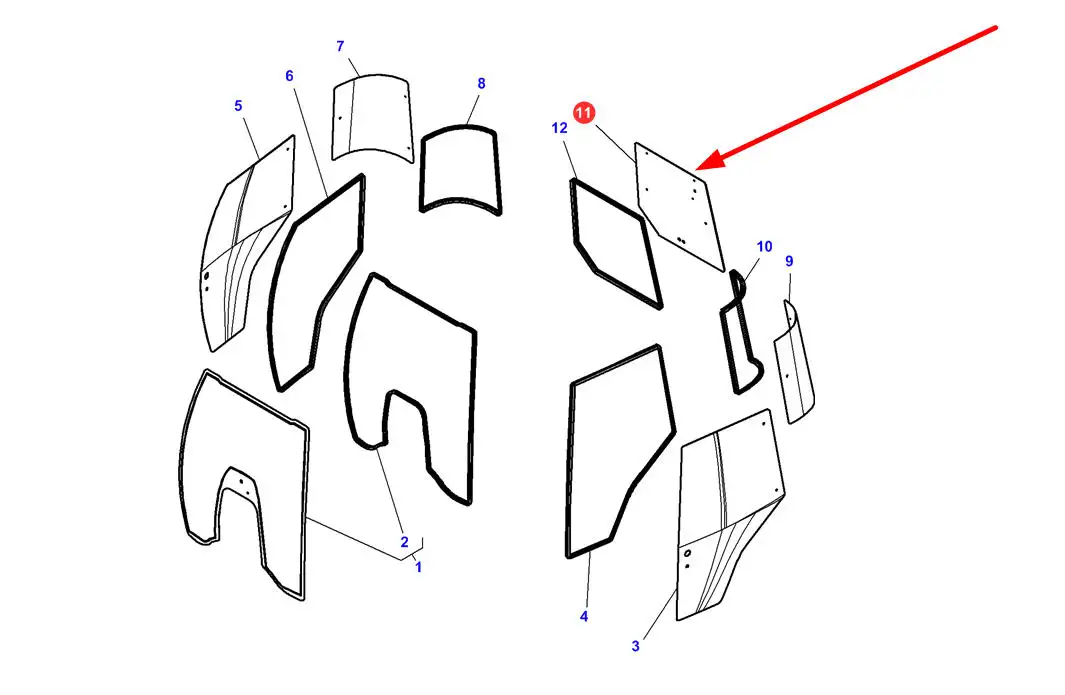 7
6
8
5
11
12
10
9
2
1
4
3