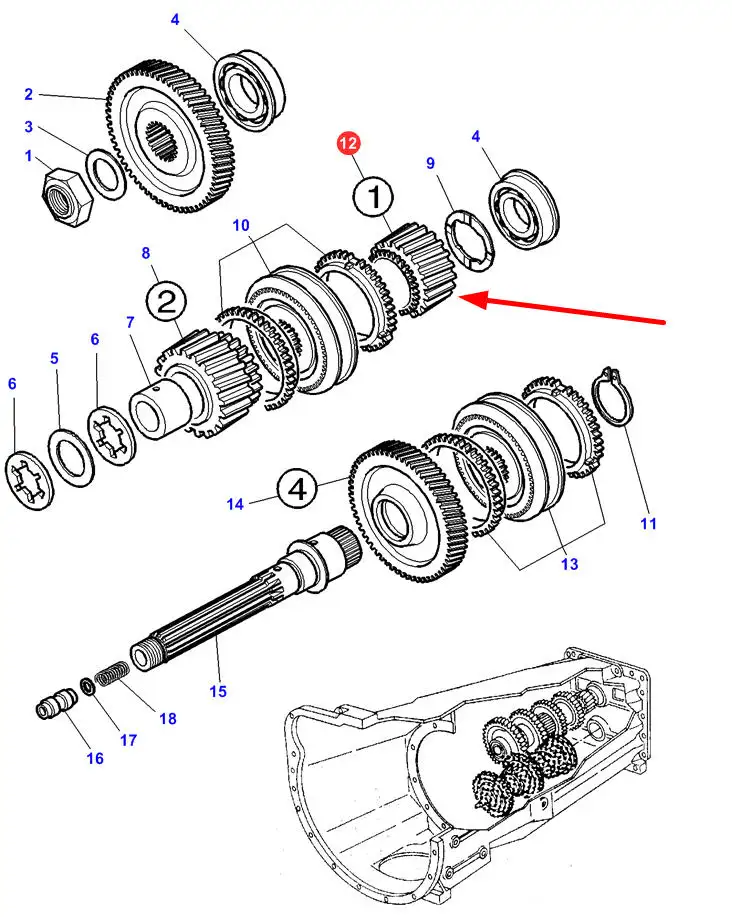 4
2
3
1
12
1
9
4
10
8
2
7
6
5
6
4
14
11
13
15
18
17
16