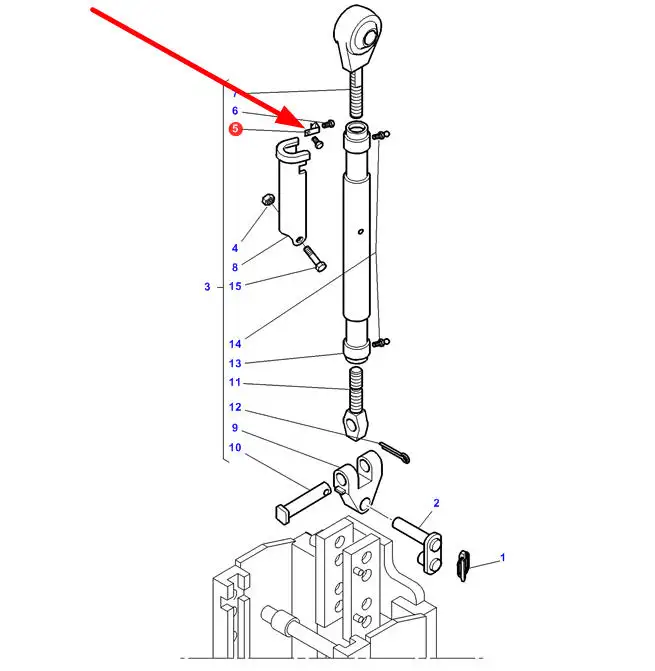 7
6
5
4
8
3
15
14
13
11
12
9
10
2
1