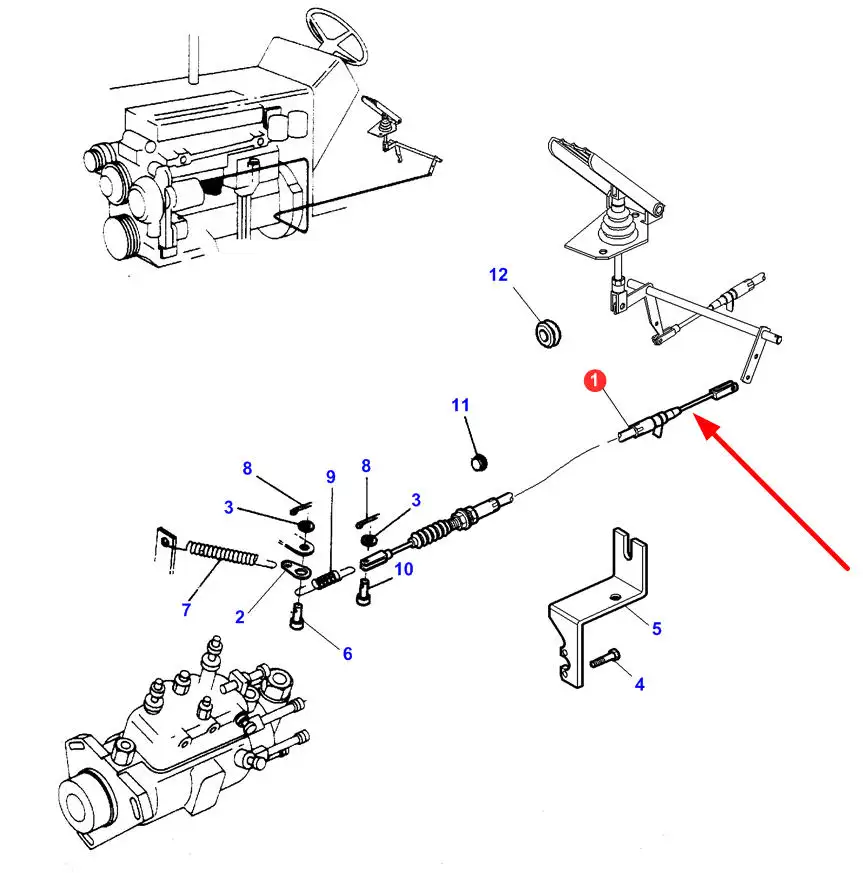 12
1
11
8
9
8
3
3
10
7
2
6
5
4