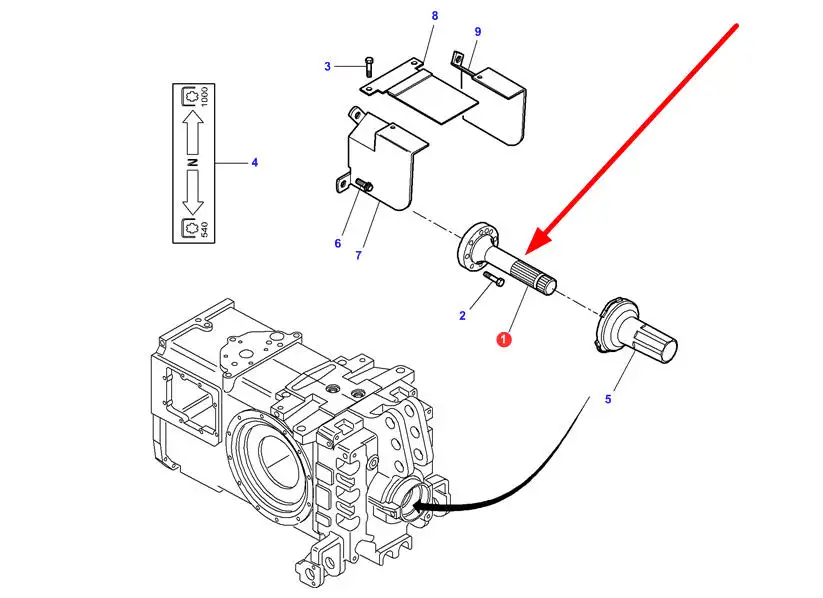 8
9
3
1000
N
540
4
6
7
2
1
5