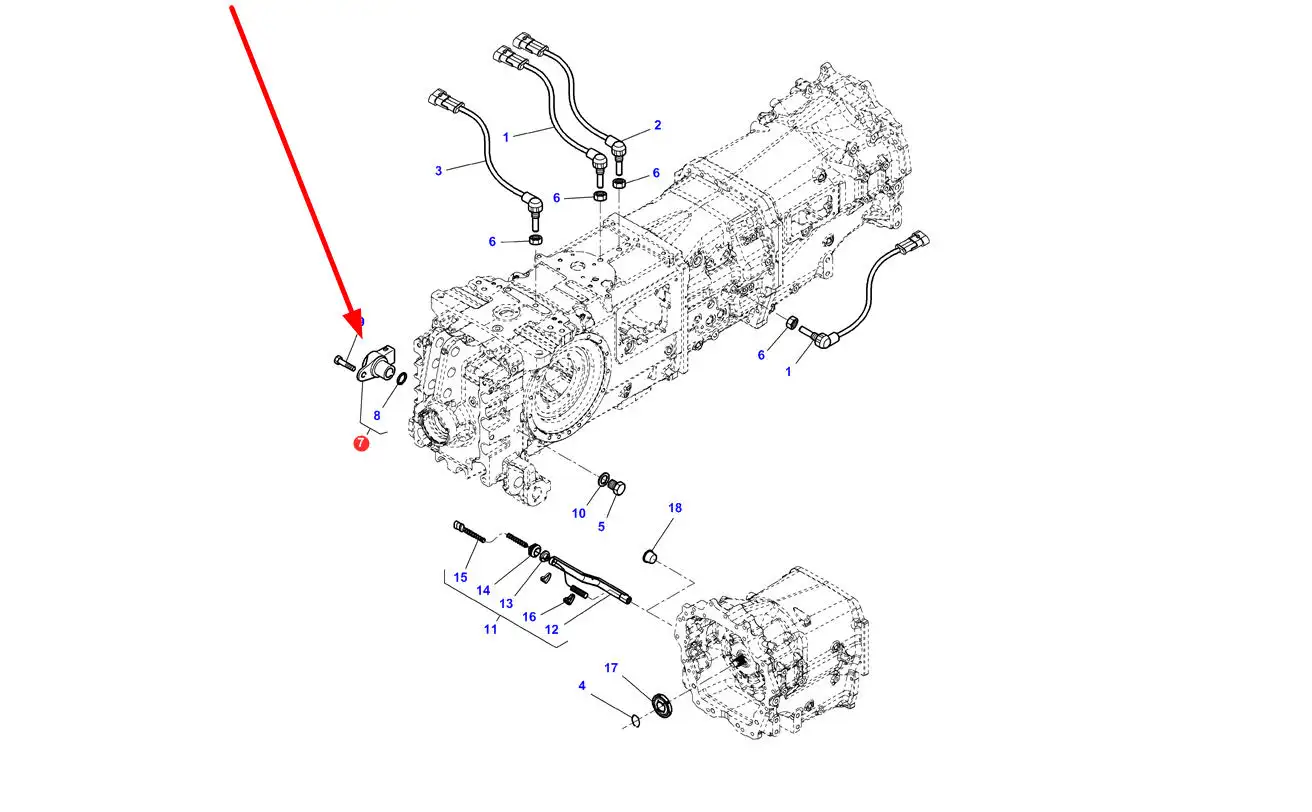 1
2
3
6
6
6
6
1
9
8
7
10
5
18
15
14
13
16
12
11
17
4