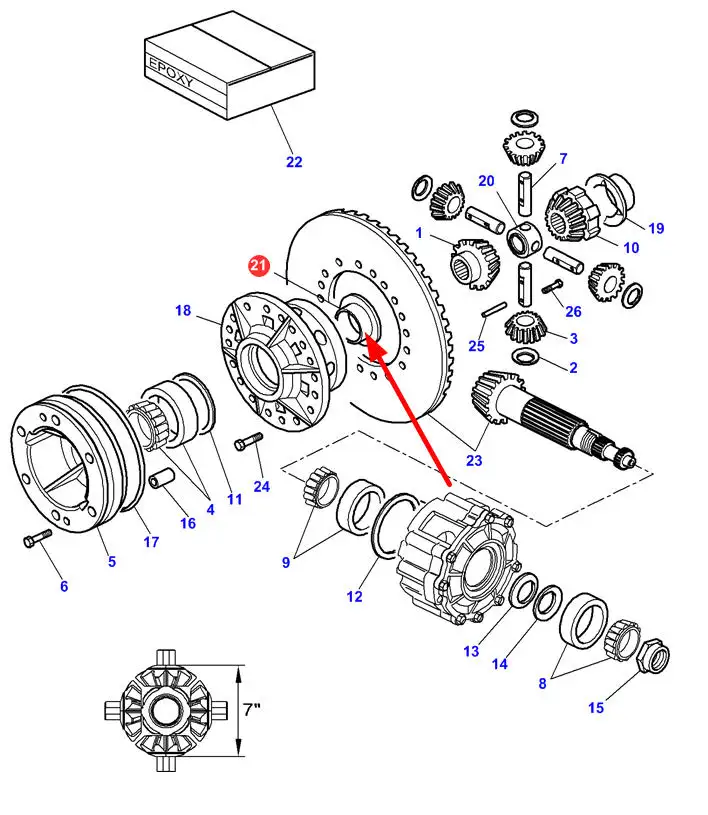 EPOXY
22
7
20
19
1
10
21
18
26
25
3
2
23
24
11
4
16
17
5
6
9
12
13
14
8
15
7"